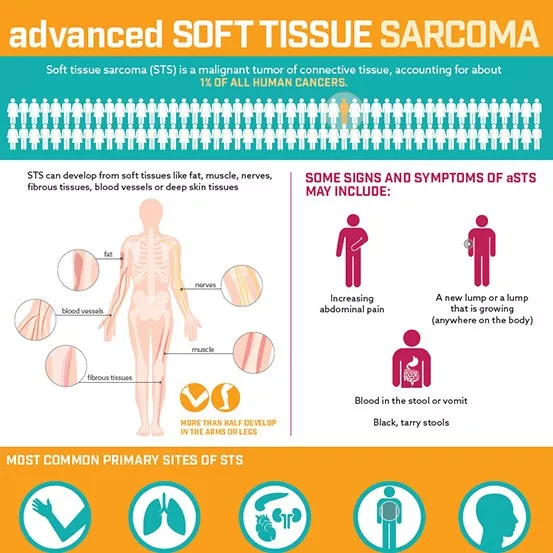 advanced SOFT TISSUE SARCOMA

Soft tissue sarcoma (STS) is a malignant tumor of connective tissue, accounting for about 1% OF ALL HUMAN CANCERS.

STS can develop from soft tissues like fat, muscle, nerves, fibrous tissues, blood vessels or deep skin tissues

fat

nerves

blood vessels

muscle

fibrous tissues

MORE THAN HALF DEVELOP IN THE ARMS OR LEGS

SOME SIGNS AND SYMPTOMS OF aSTS MAY INCLUDE:

Increasing abdominal pain

A new lump or a lump that is growing (anywhere on the body)

Blood in the stool or vomit

Black, tarry stools

MOST COMMON PRIMARY SITES OF STS